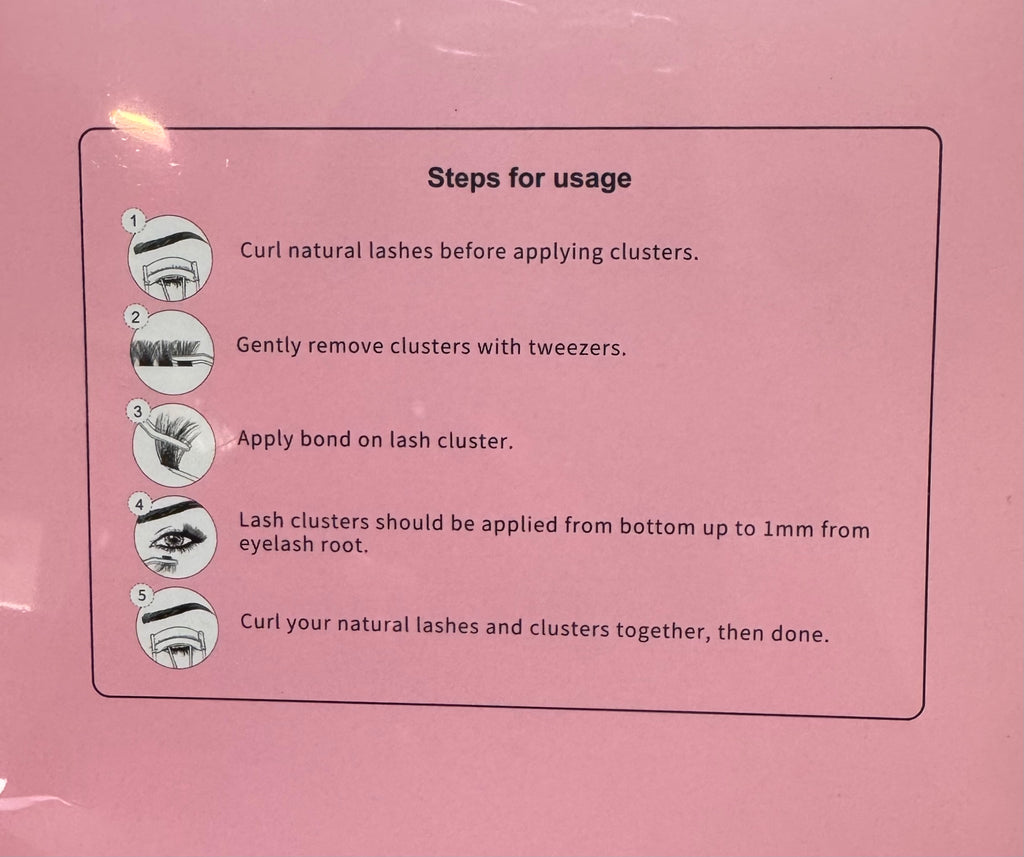 Steps for usage

1 Curl natural lashes before applying clusters.

2 Gently remove clusters with tweezers.

3 Apply bond on lash cluster.

4 Lash clusters should be applied from bottom up to 1mm from eyelash root.

5 Curl your natural lashes and clusters together, then done.